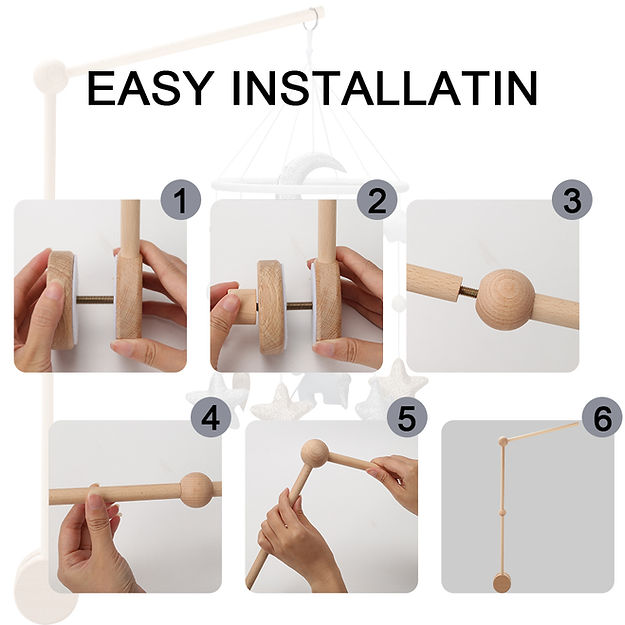 EASY INSTALLATIN

1

2

3

4

5

6